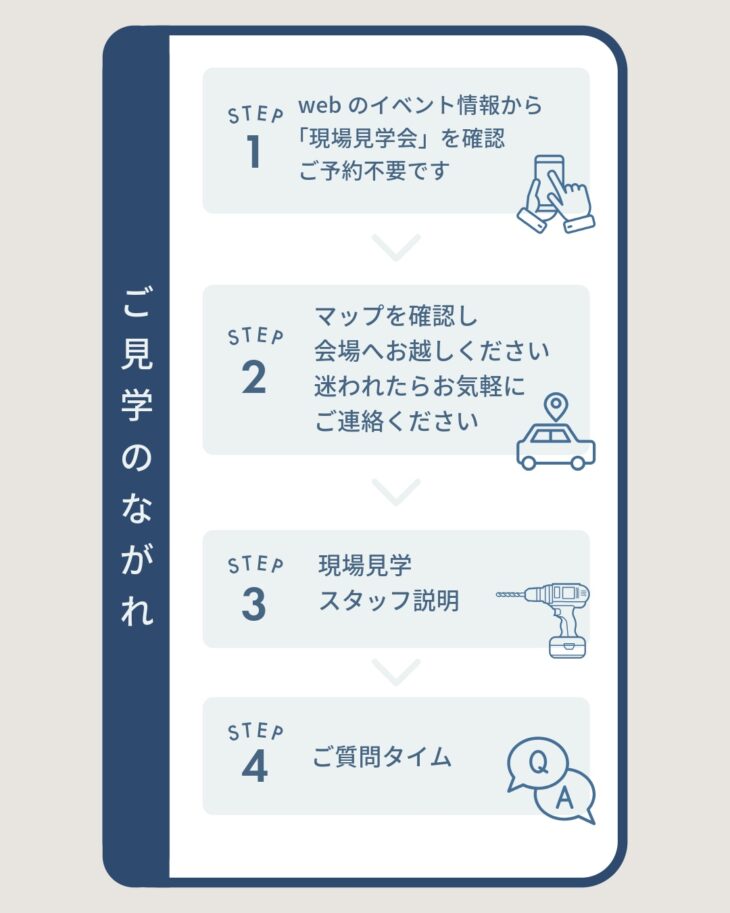 ご見学のながれ

STEP
1
web のイベント情報から
「現場見学会」を確認
ご予約不要です

STEP
2
マップを確認し
会場へお越しください
迷われたらお気軽に
ご連絡ください

STEP
3
現場見学
スタッフ説明

STEP
4
ご質問タイム

Q
A